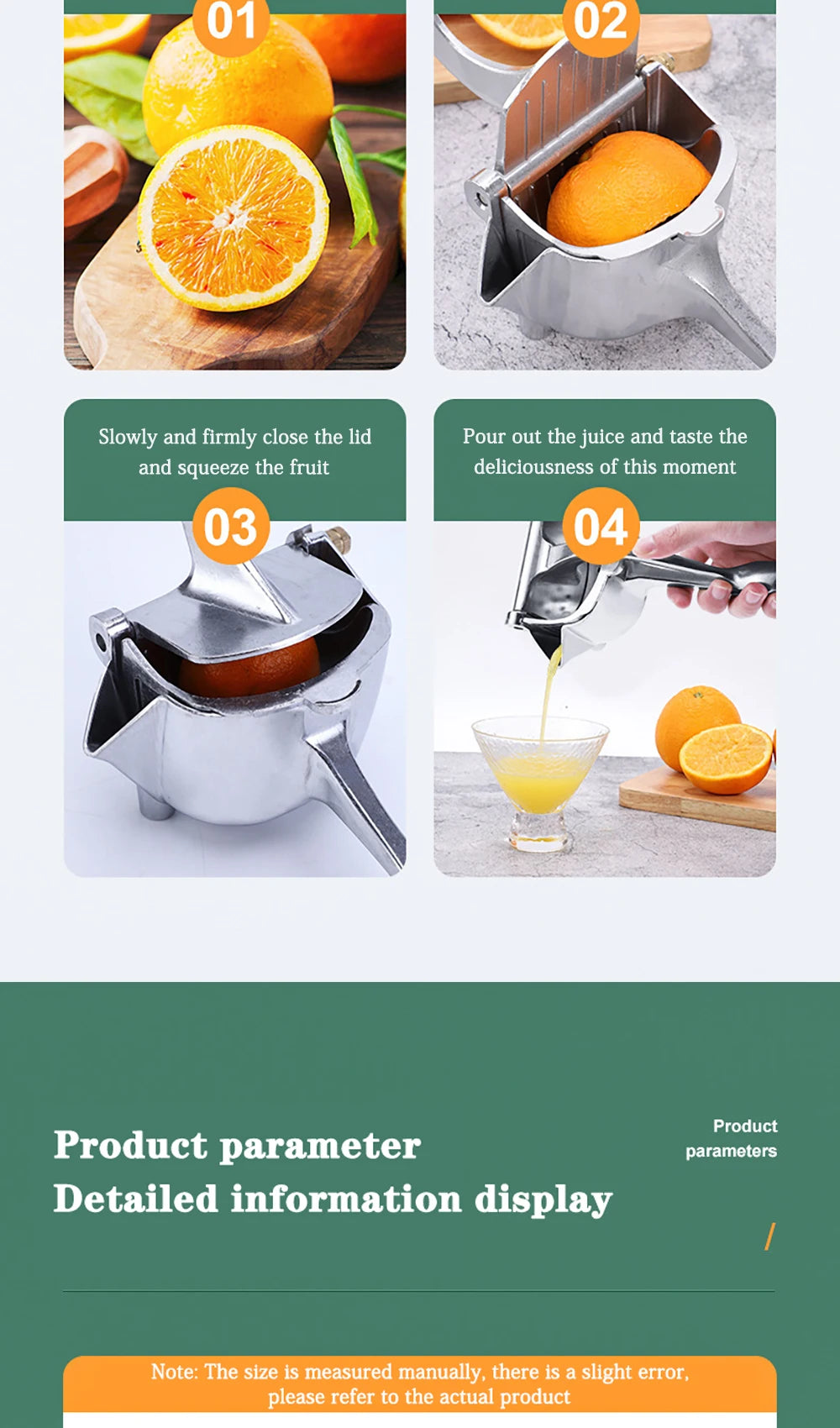 01

02

Slowly and firmly close the lid and squeeze the fruit

03

Pour out the juice and taste the deliciousness of this moment

04

Product parameter
Detailed information display

Product parameters

/

Note: The size is measured manually, there is a slight error, please refer to the actual product