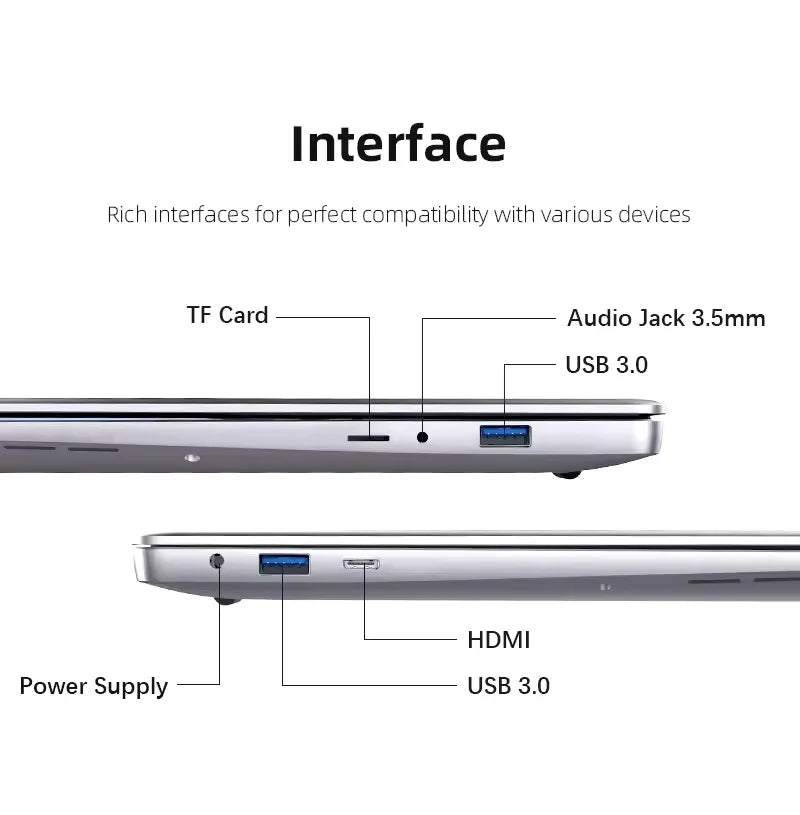 Interface

Rich interfaces for perfect compatibility with various devices

TF Card

Audio Jack 3.5mm

USB 3.0

HDMI

Power Supply

USB 3.0