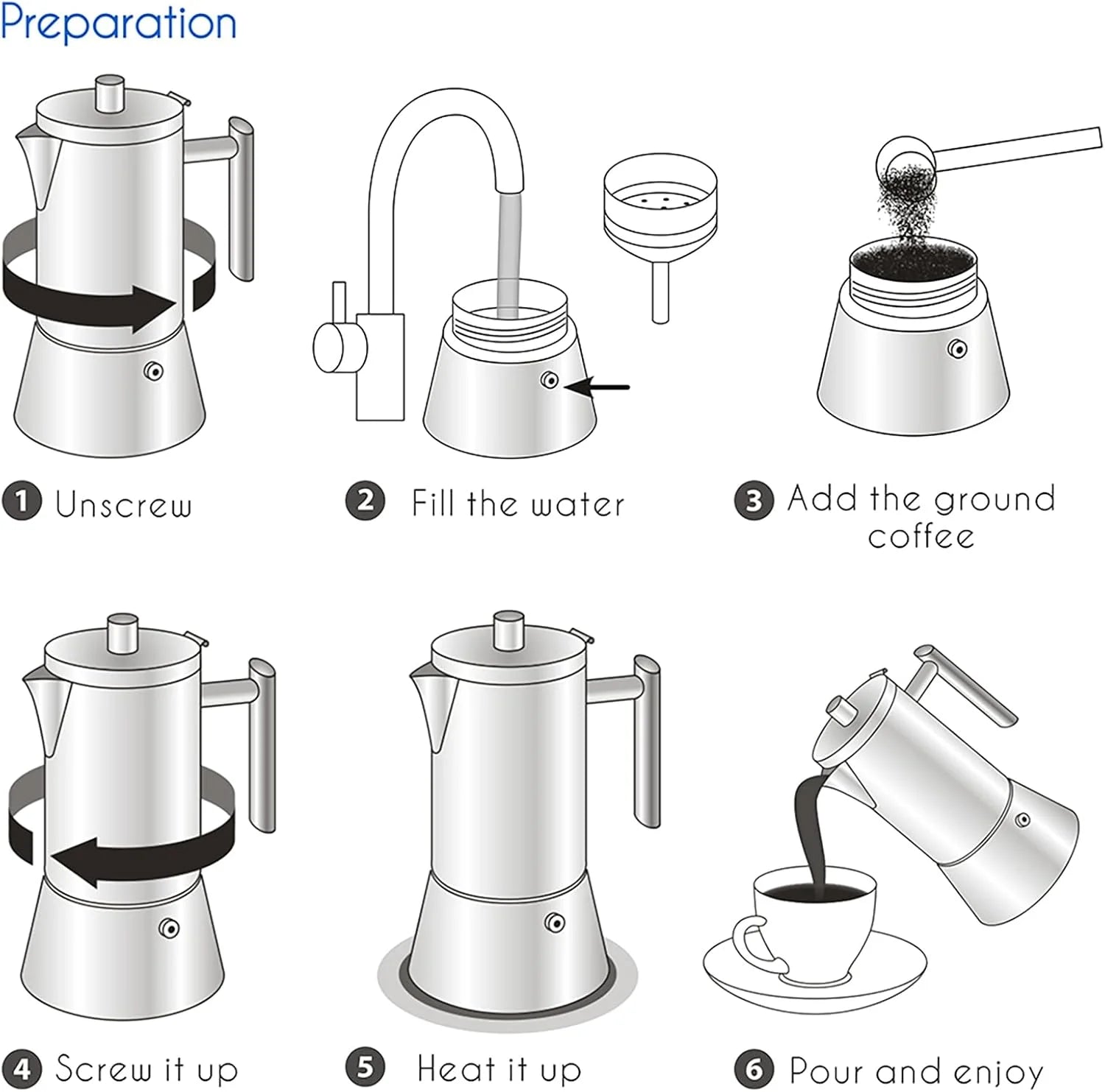 Preparation

1 Unscrew

2 Fill the water

3 Add the ground coffee

4 Screw it up

5 Heat it up

6 Pour and enjoy