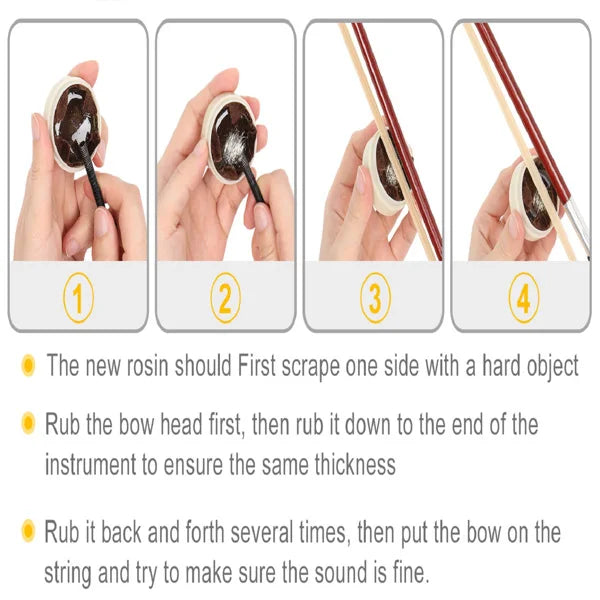 1

2

3

4

The new rosin should First scrape one side with a hard object

Rub the bow head first, then rub it down to the end of the instrument to ensure the same thickness

Rub it back and forth several times, then put the bow on the string and try to make sure the sound is fine.