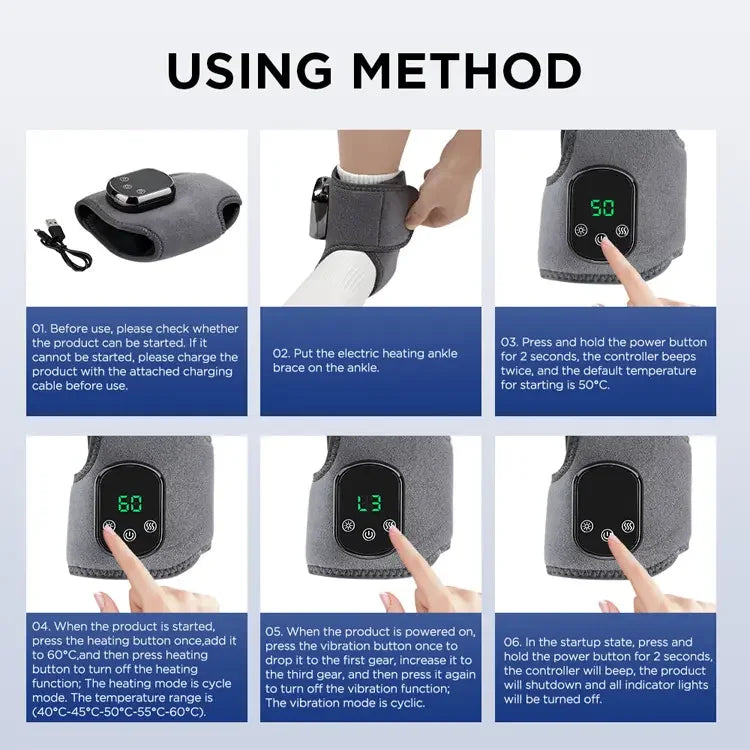 USING METHOD

01. Before use, please check whether the product can be started. If it cannot be started, please charge the product with the attached charging cable before use.

02. Put the electric heating ankle brace on the ankle.

50

03. Press and hold the power button for 2 seconds, the controller beeps twice, and the default temperature for starting is 50°C.

60

04. When the product is started, press the heating button once,add it to 60°C,and then press heating button to turn off the heating function; The heating mode is cycle mode. The temperature range is (40°C-45°C-50°C-55°C-60°C).

L3

05. When the product is powered on, press the vibration button once to drop it to the first gear, increase it to the third gear, and then press it again to turn off the vibration function; The vibration mode is cyclic.

06. In the startup state, press and hold the power button for 2 seconds, the controller will beep, the product will shutdown and all indicator lights will be turned off.