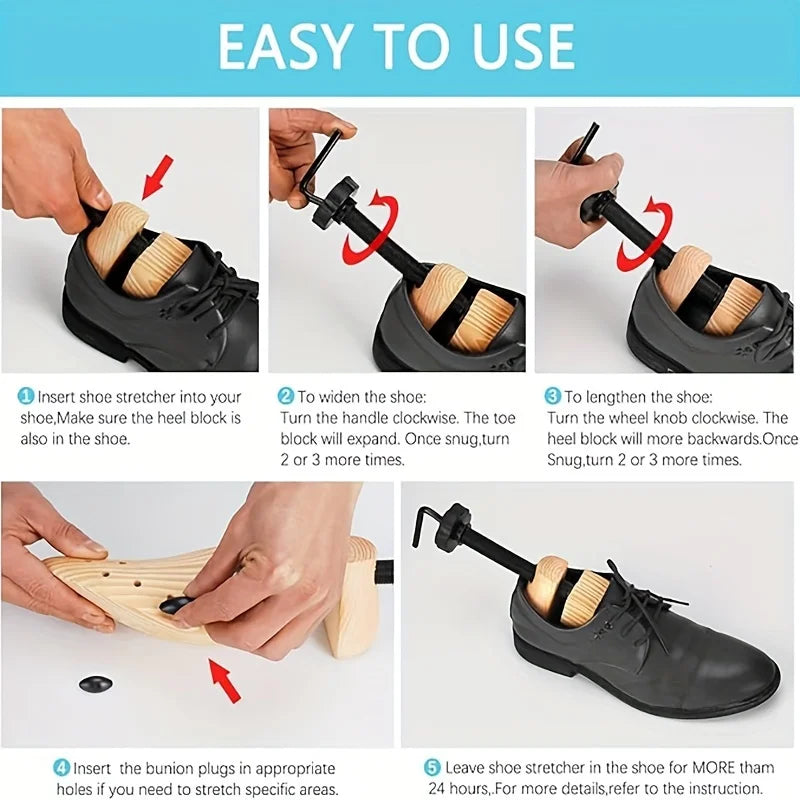 EASY TO USE

1 Insert shoe stretcher into your shoe,Make sure the heel block is also in the shoe.

2 To widen the shoe:
Turn the handle clockwise. The toe block will expand. Once snug,turn 2 or 3 more times.

3 To lengthen the shoe:
Turn the wheel knob clockwise. The heel block will more backwards.Once Snug,turn 2 or 3 more times.

4 Insert the bunion plugs in appropriate holes if you need to stretch specific areas.

5 Leave shoe stretcher in the shoe for MORE tham 24 hours,.For more details,refer to the instruction.