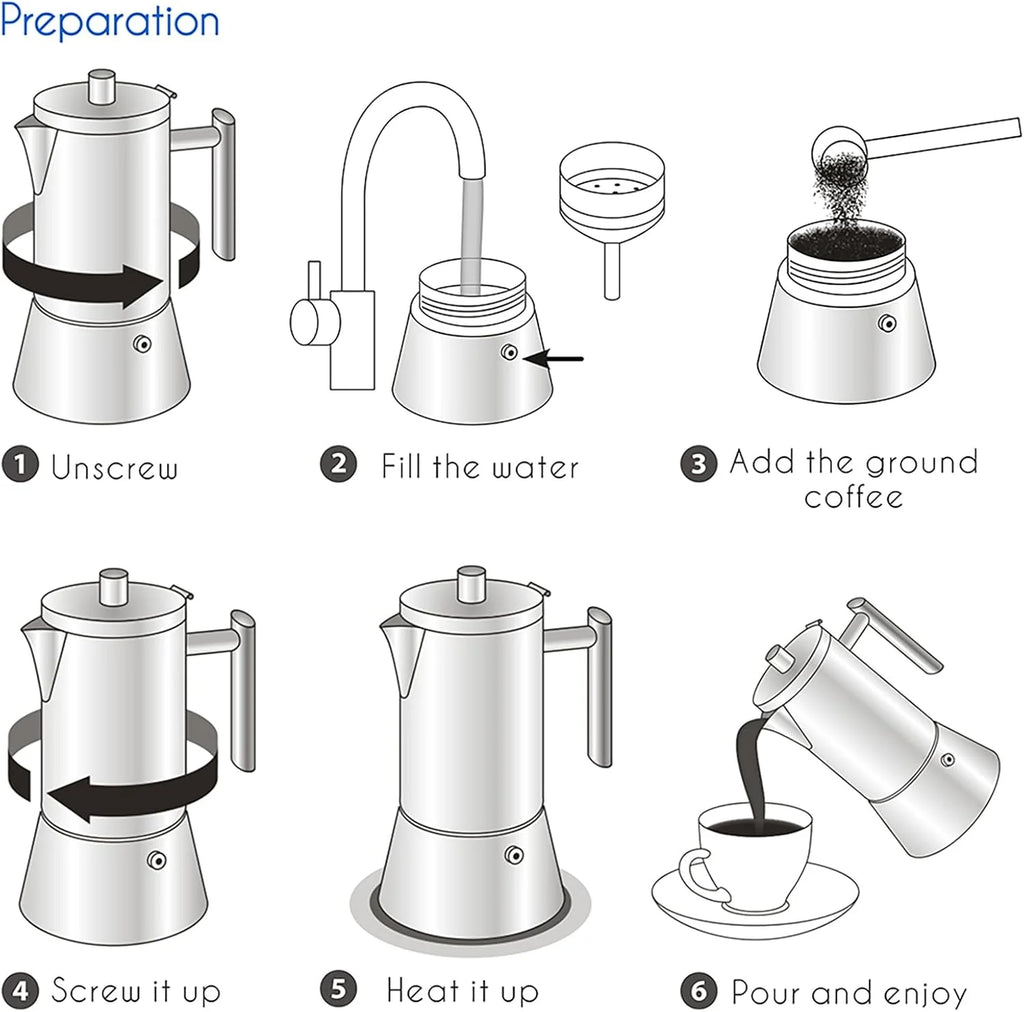 Preparation

1 Unscrew

2 Fill the water

3 Add the ground coffee

4 Screw it up

5 Heat it up

6 Pour and enjoy